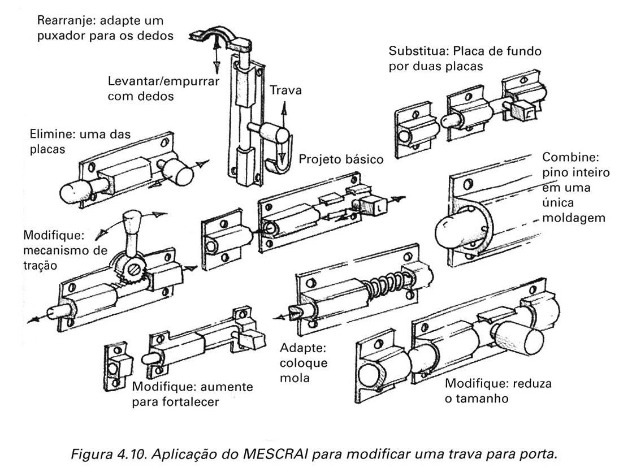 Rearranje: adapte um puxador para os dedos

Levantar/empurrar com dedos

Trava

Substitua: Placa de fundo por duas placas

Elimine: uma das placas

Projeto básico

Combine: pino inteiro em uma única moldagem

Modifique: mecanismo de tração

Adapte: coloque mola

Modifique: aumente para fortalecer

Modifique: reduza o tamanho

Figura 4.10. Aplicação do MESCRAI para modificar uma trava para porta.